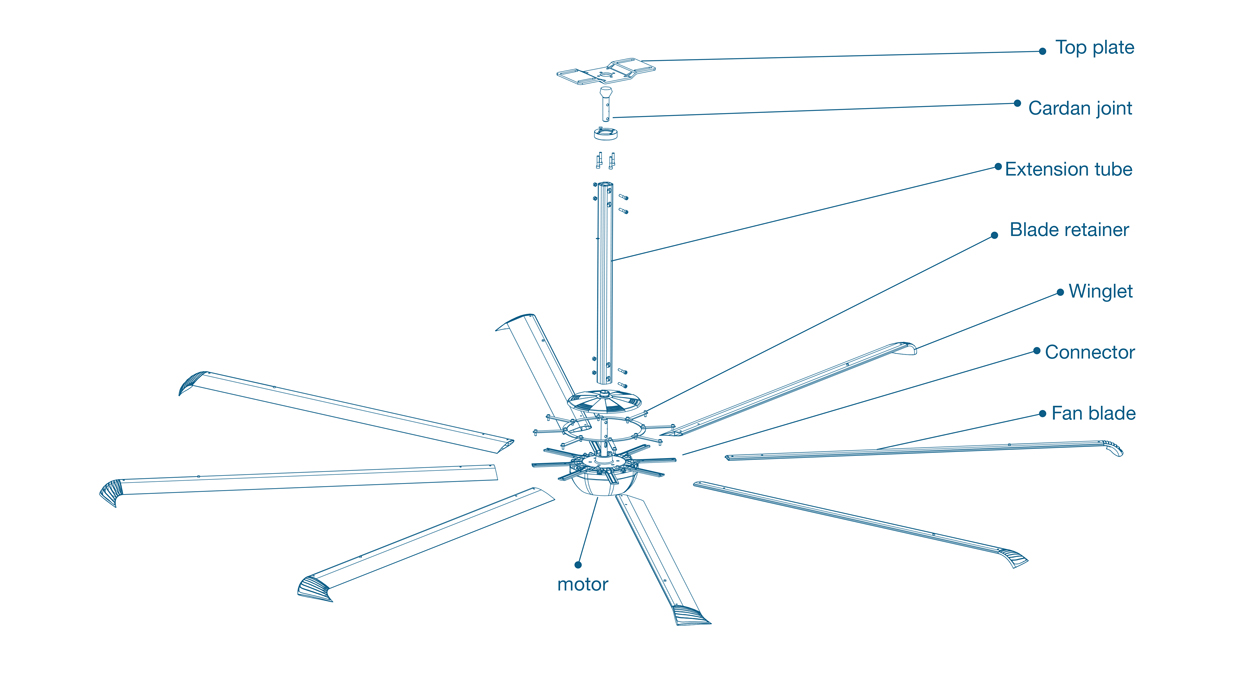 Top plate
Cardan joint
Extension tube
Blade retainer
Winglet
Connector
Fan blade
motor